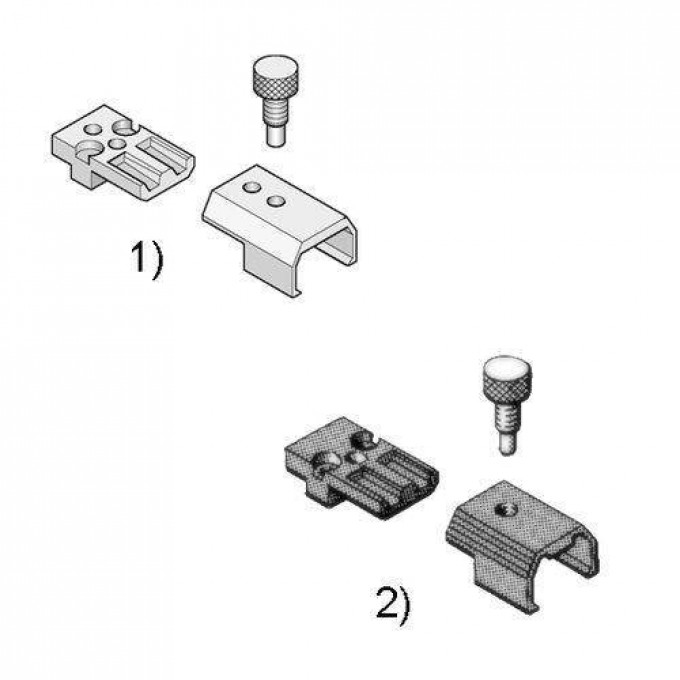 1)

2)